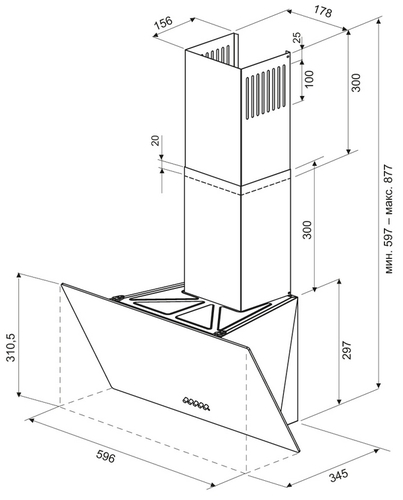 156
178
25
100
300
20
300
мин. 597 – макс. 877
310,5
297
596
345