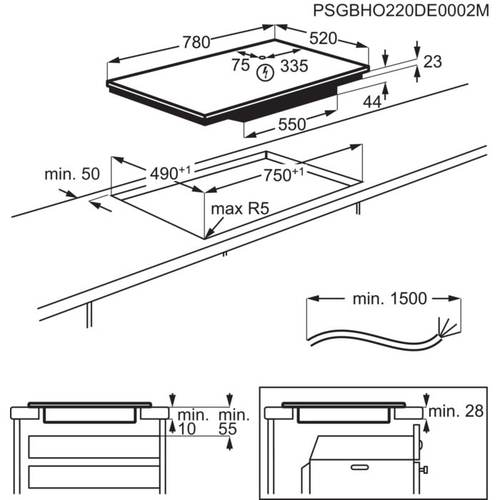 PSGBHO220DE0002M

780
520
75
335
23
44
550

min. 50
$490^{+1}$
$750^{+1}$
max R5

min. 1500

min. 10
min. 55

min. 28